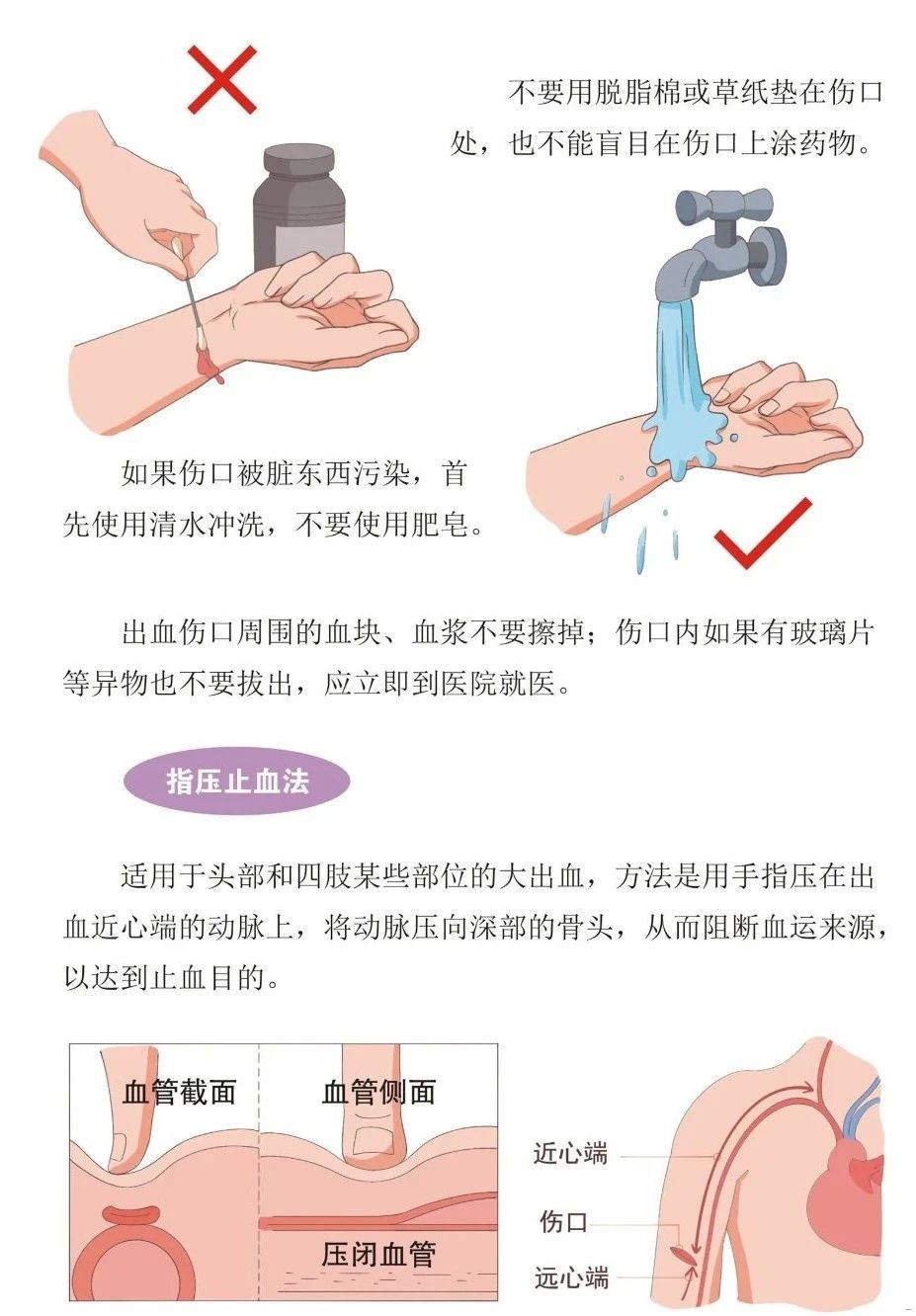 不要用脱脂棉或草纸垫在伤口处，也不能盲目在伤口上涂药物。

如果伤口被脏东西污染，首先使用清水冲洗，不要使用肥皂。

出血伤口周围的血块、血浆不要擦掉；伤口内如果有玻璃片等异物也不要拔出，应立即到医院就医。

指压止血法

适用于头部和四肢某些部位的大出血，方法是用手指压在出血近心端的动脉上，将动脉压向深部的骨头，从而阻断血运来源，以达到止血目的。

血管截面

血管侧面

压闭血管

近心端

伤口

远心端